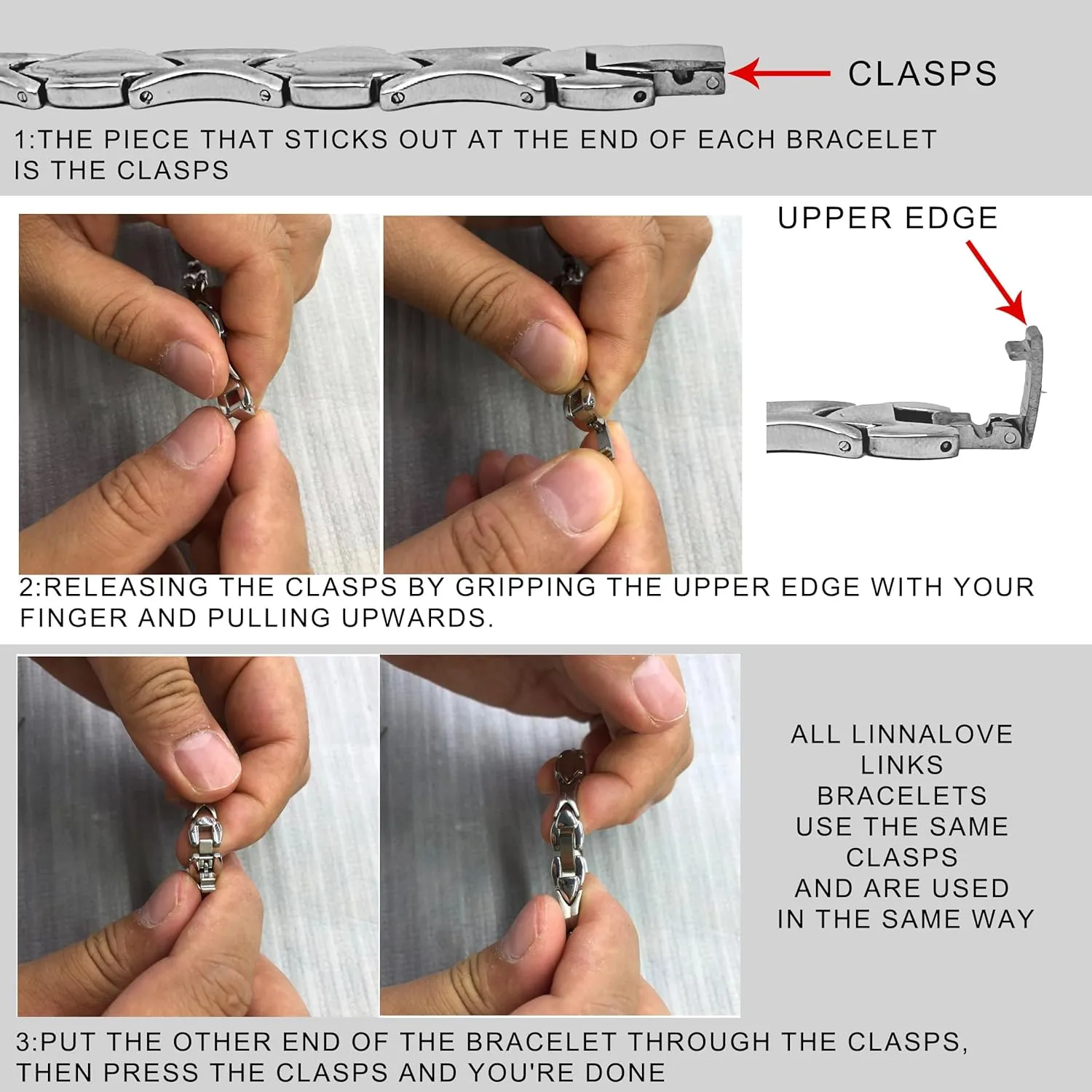 CLASPS

1:THE PIECE THAT STICKS OUT AT THE END OF EACH BRACELET IS THE CLASPS

UPPER EDGE

2:RELEASING THE CLASPS BY GRIPPING THE UPPER EDGE WITH YOUR FINGER AND PULLING UPWARDS.

ALL LINNALOVE LINKS BRACELETS USE THE SAME CLASPS AND ARE USED IN THE SAME WAY

3:PUT THE OTHER END OF THE BRACELET THROUGH THE CLASPS, THEN PRESS THE CLASPS AND YOU'RE DONE